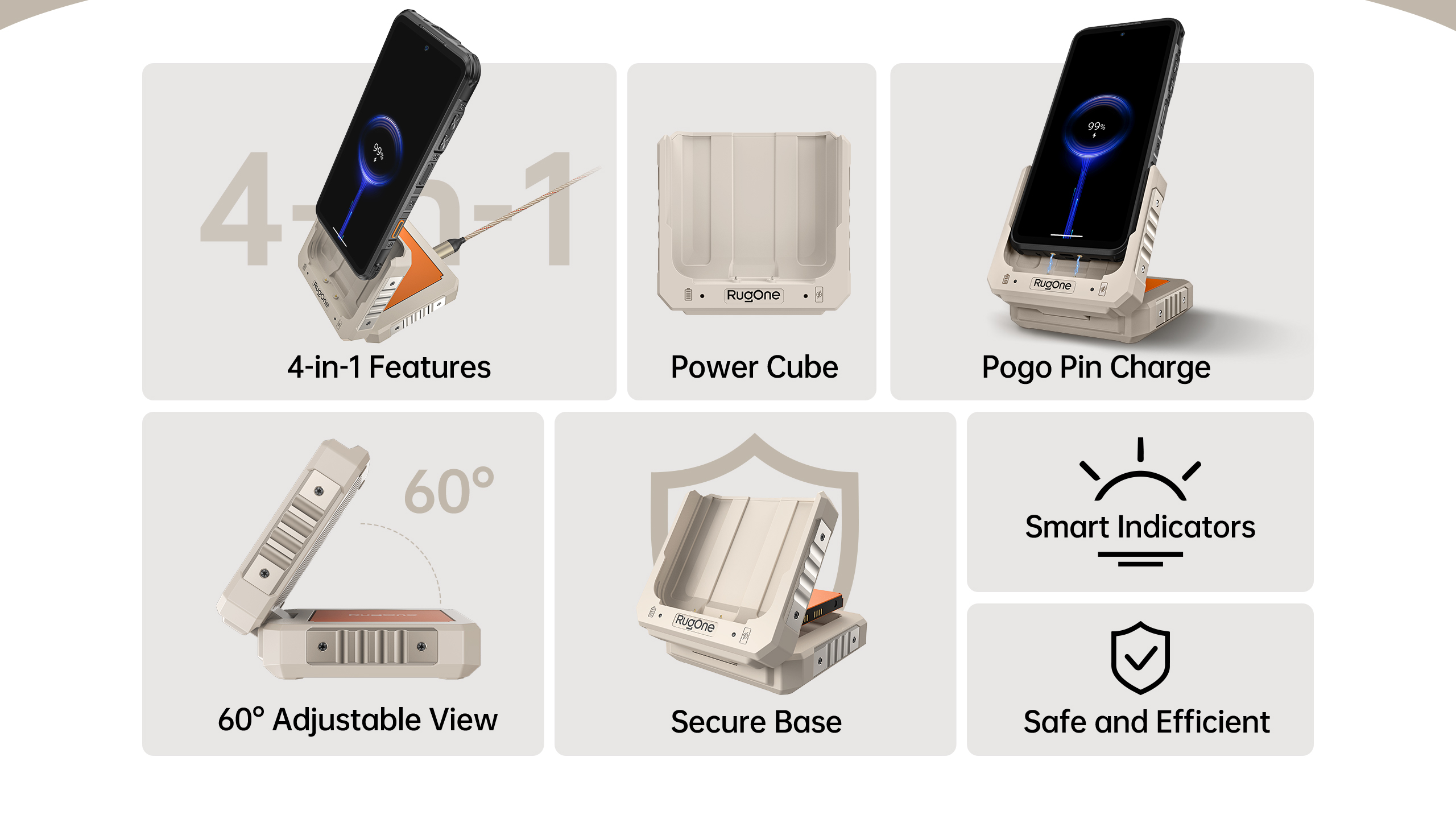 4-in-1

99%

RugOne

4-in-1 Features

RugOne

Power Cube

99%

RugOne

Pogo Pin Charge

60°

60° Adjustable View

RugOne

Secure Base

Smart Indicators

Safe and Efficient